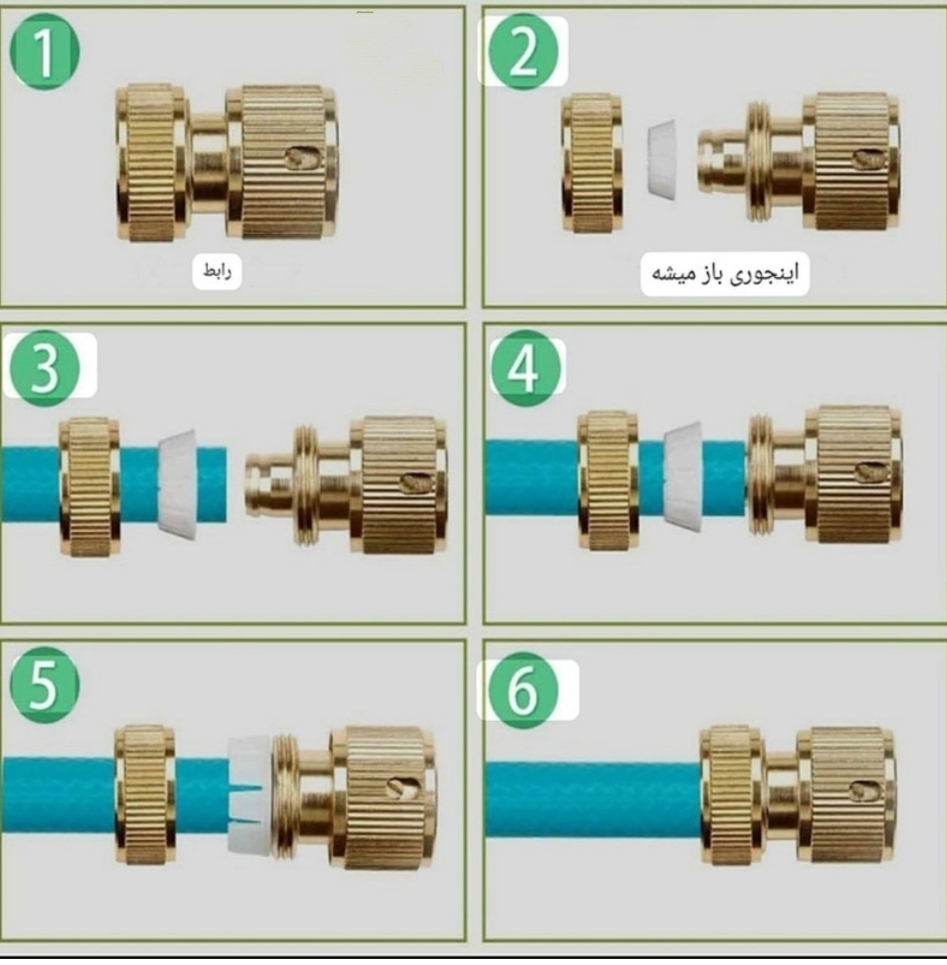 1

رابط

2

اینجوری باز میشه

3

4

5

6